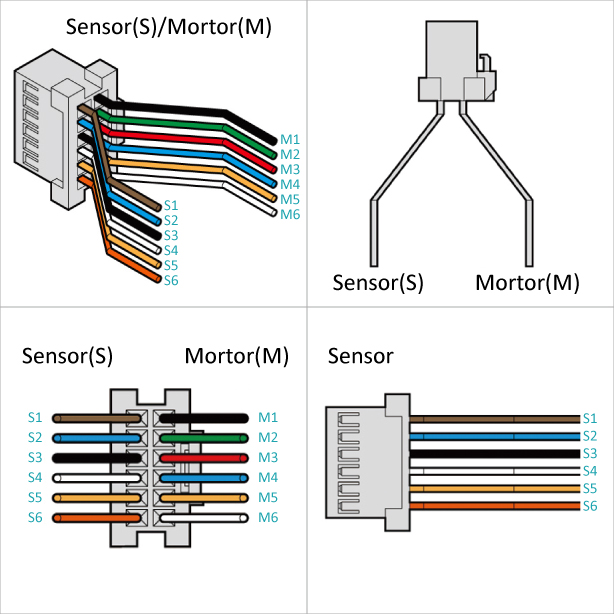 Sensor(S)/Mortor(M)

M1
M2
M3
M4
M5
M6

S1
S2
S3
S4
S5
S6

Sensor(S)

Mortor(M)

Sensor(S)

Mortor(M)

S1
S2
S3
S4
S5
S6

M1
M2
M3
M4
M5
M6

Sensor

S1
S2
S3
S4
S5
S6